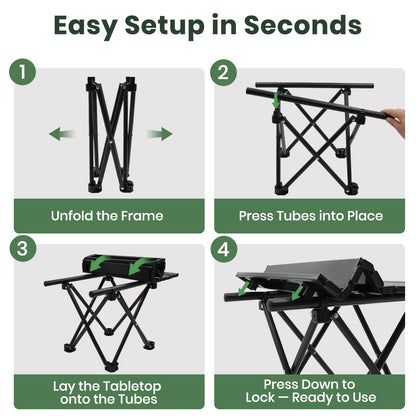 Easy Setup in Seconds

1

Unfold the Frame

2

Press Tubes into Place

3

Lay the Tabletop onto the Tubes

4

Press Down to Lock — Ready to Use