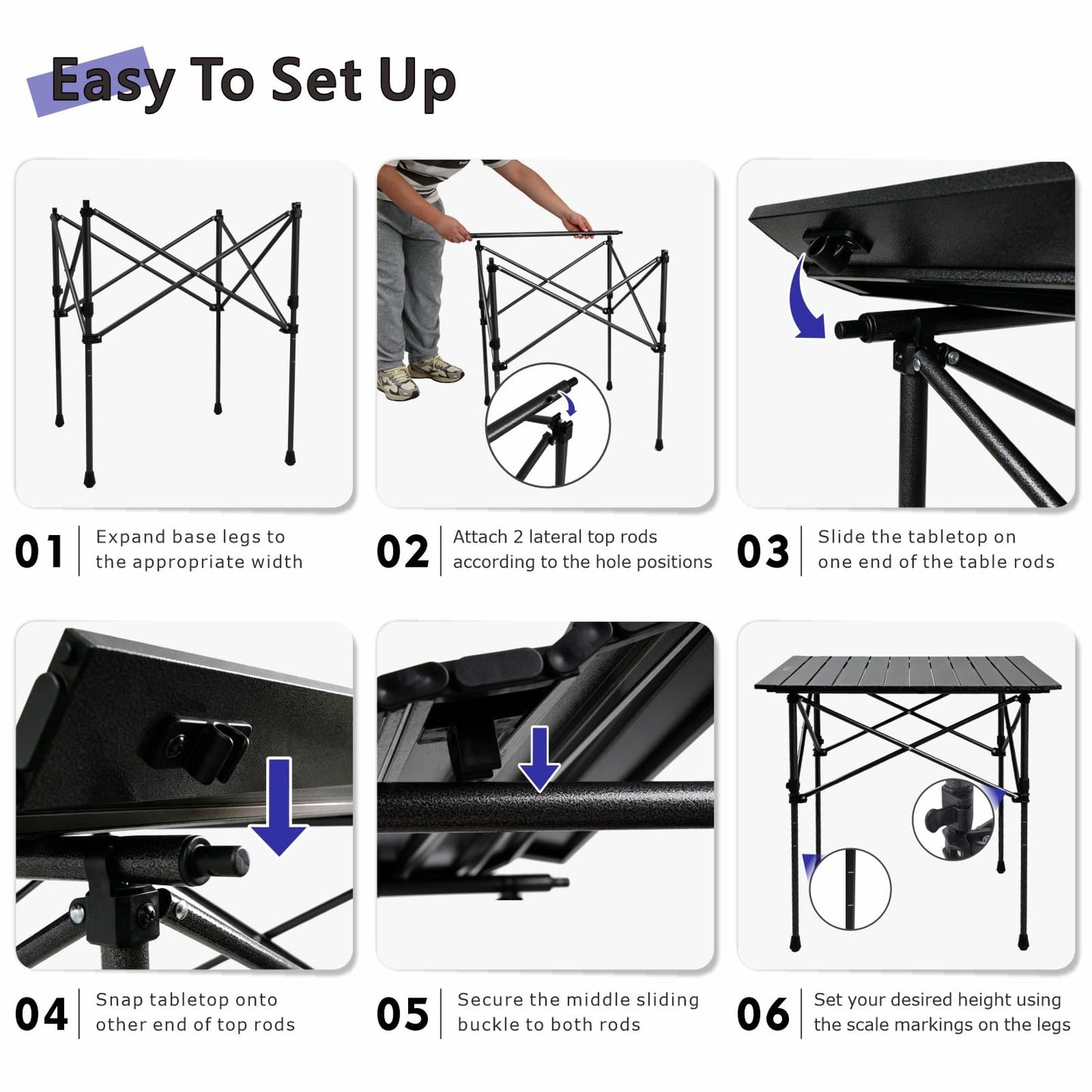 Easy To Set Up

01 Expand base legs to the appropriate width

02 Attach 2 lateral top rods according to the hole positions

03 Slide the tabletop on one end of the table rods

04 Snap tabletop onto other end of top rods

05 Secure the middle sliding buckle to both rods

06 Set your desired height using the scale markings on the legs