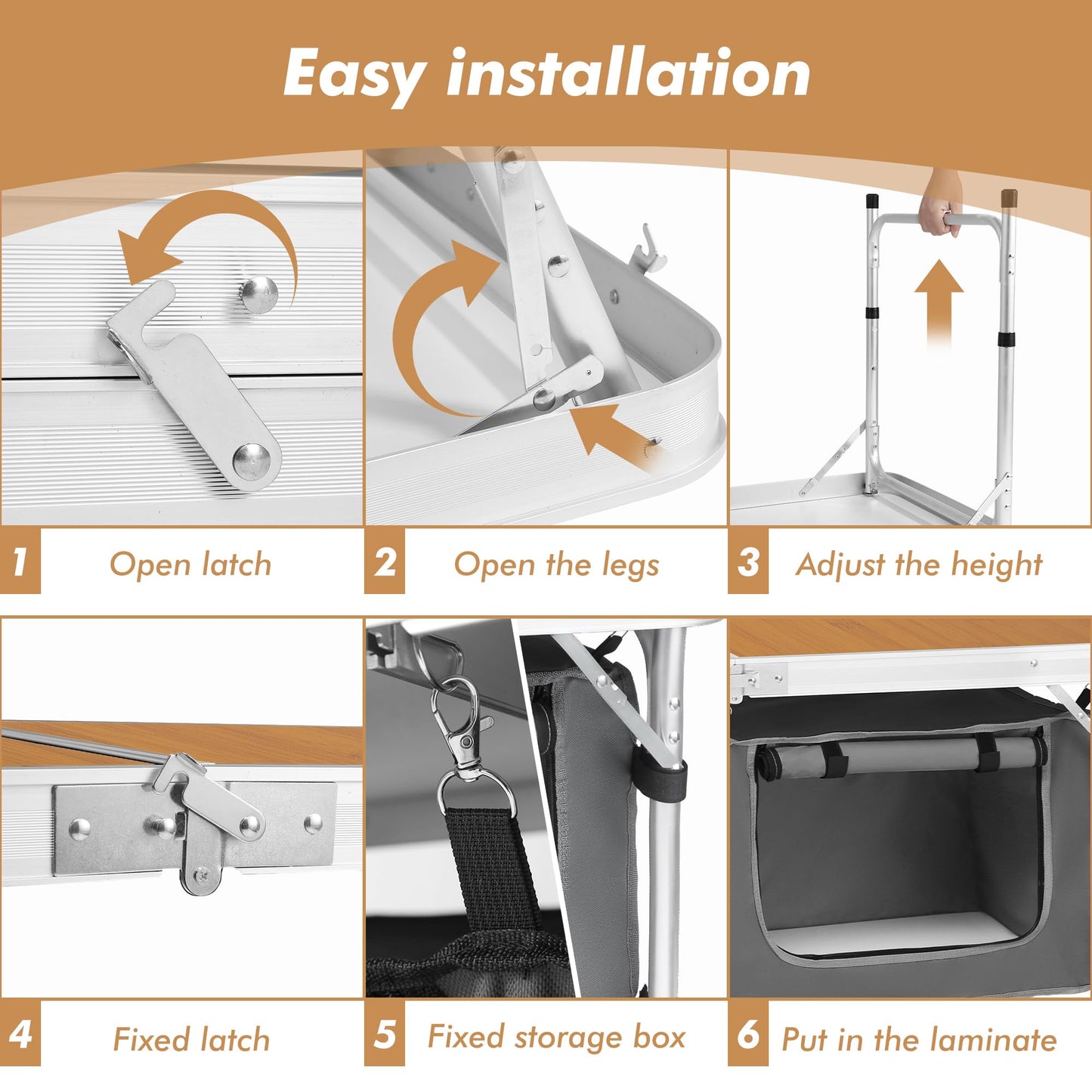 Easy installation

1 Open latch

2 Open the legs

3 Adjust the height

4 Fixed latch

5 Fixed storage box

6 Put in the laminate