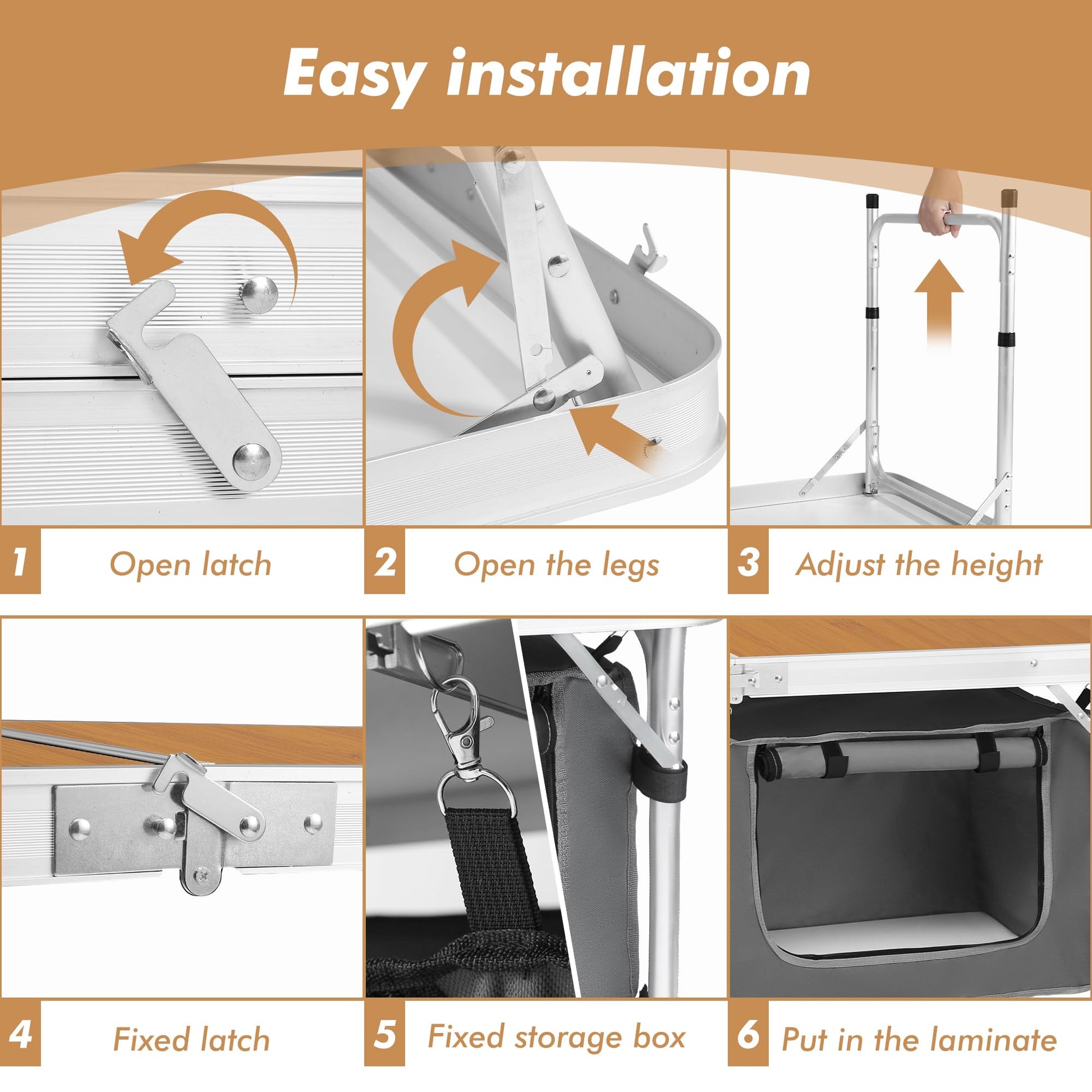 Easy installation

1 Open latch

2 Open the legs

3 Adjust the height

4 Fixed latch

5 Fixed storage box

6 Put in the laminate