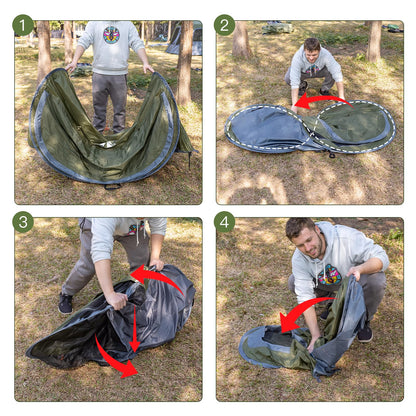 1

2

3

4